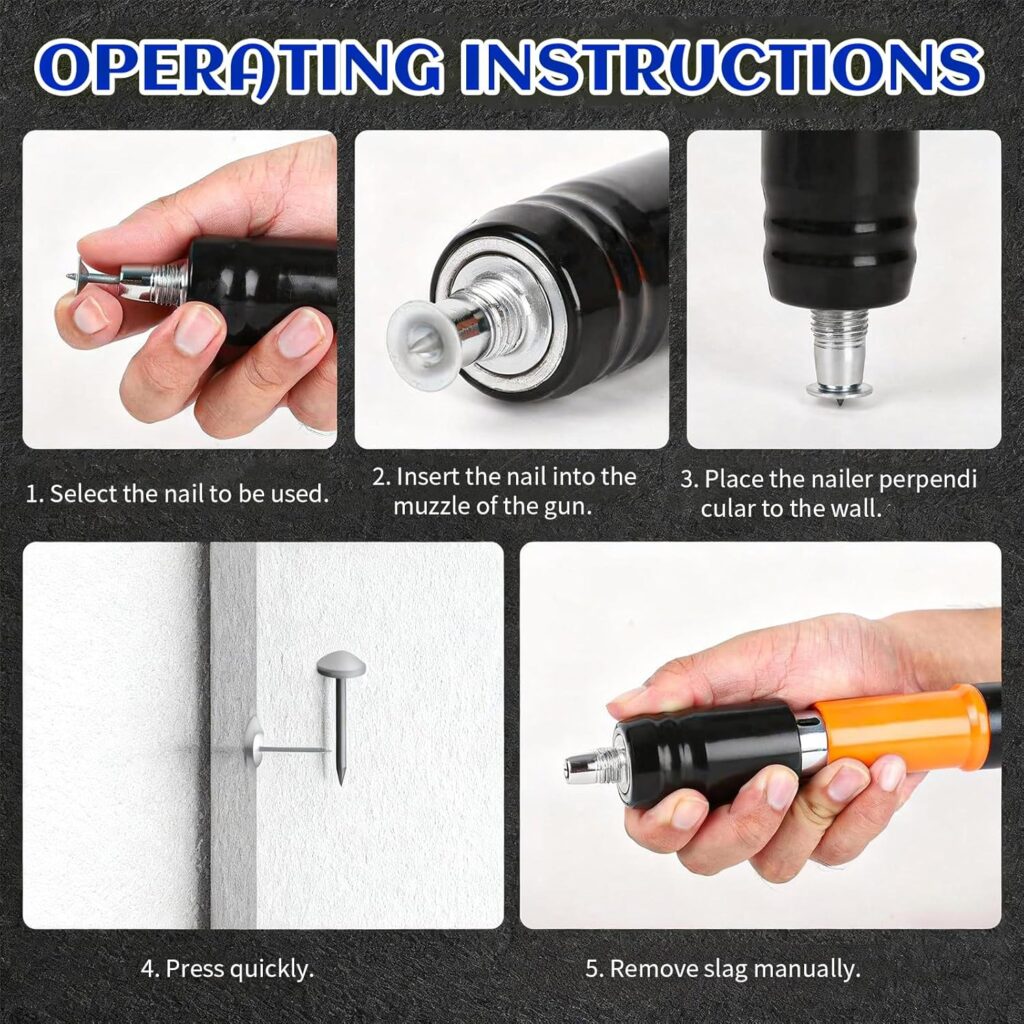 OPERATING INSTRUCTIONS

1. Select the nail to be used.

2. Insert the nail into the muzzle of the gun.

3. Place the nailer perpendi cular to the wall.

4. Press quickly.

5. Remove slag manually.