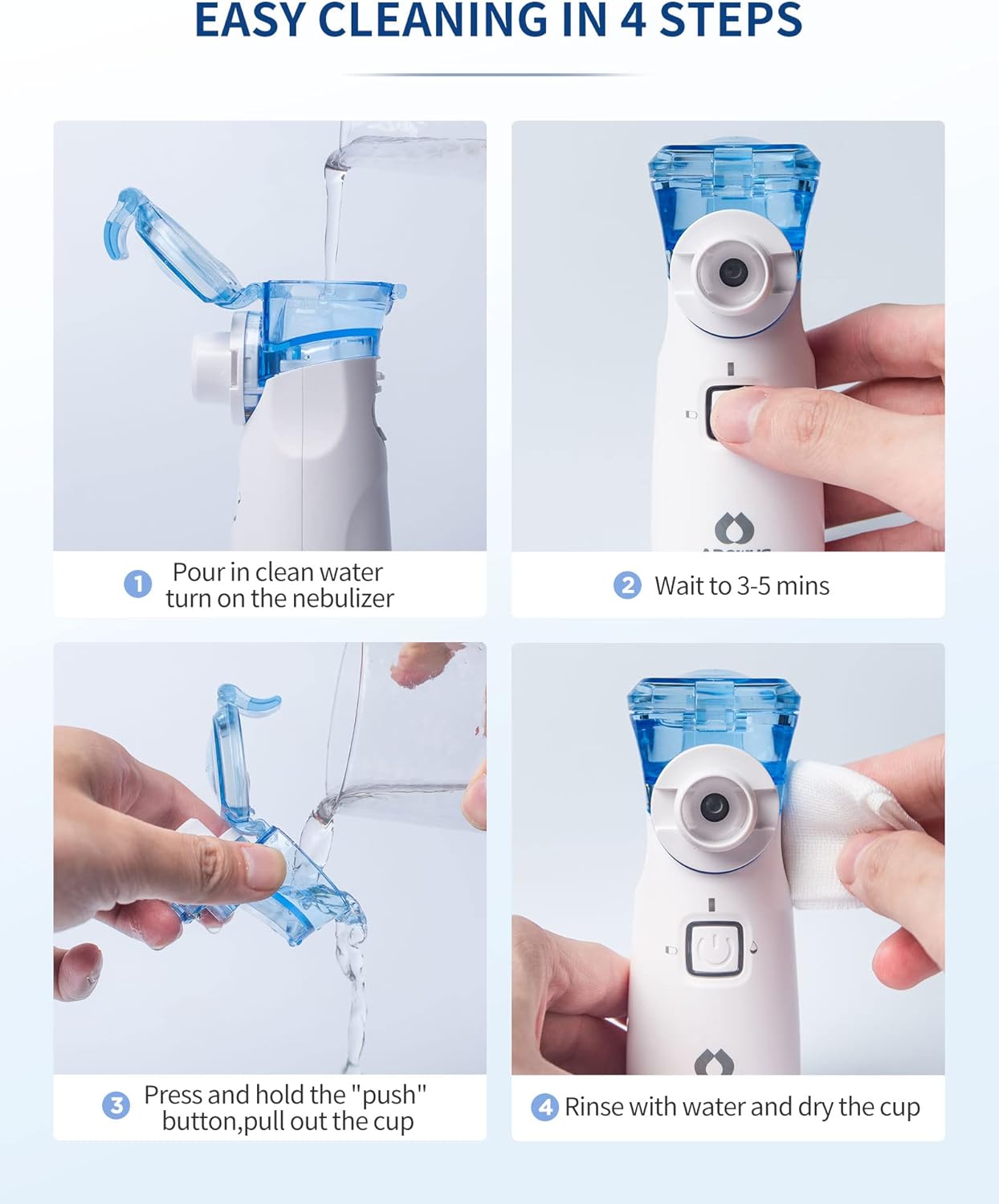 EASY CLEANING IN 4 STEPS

1 Pour in clean water turn on the nebulizer

2 Wait to 3-5 mins

3 Press and hold the "push" button,pull out the cup

4 Rinse with water and dry the cup