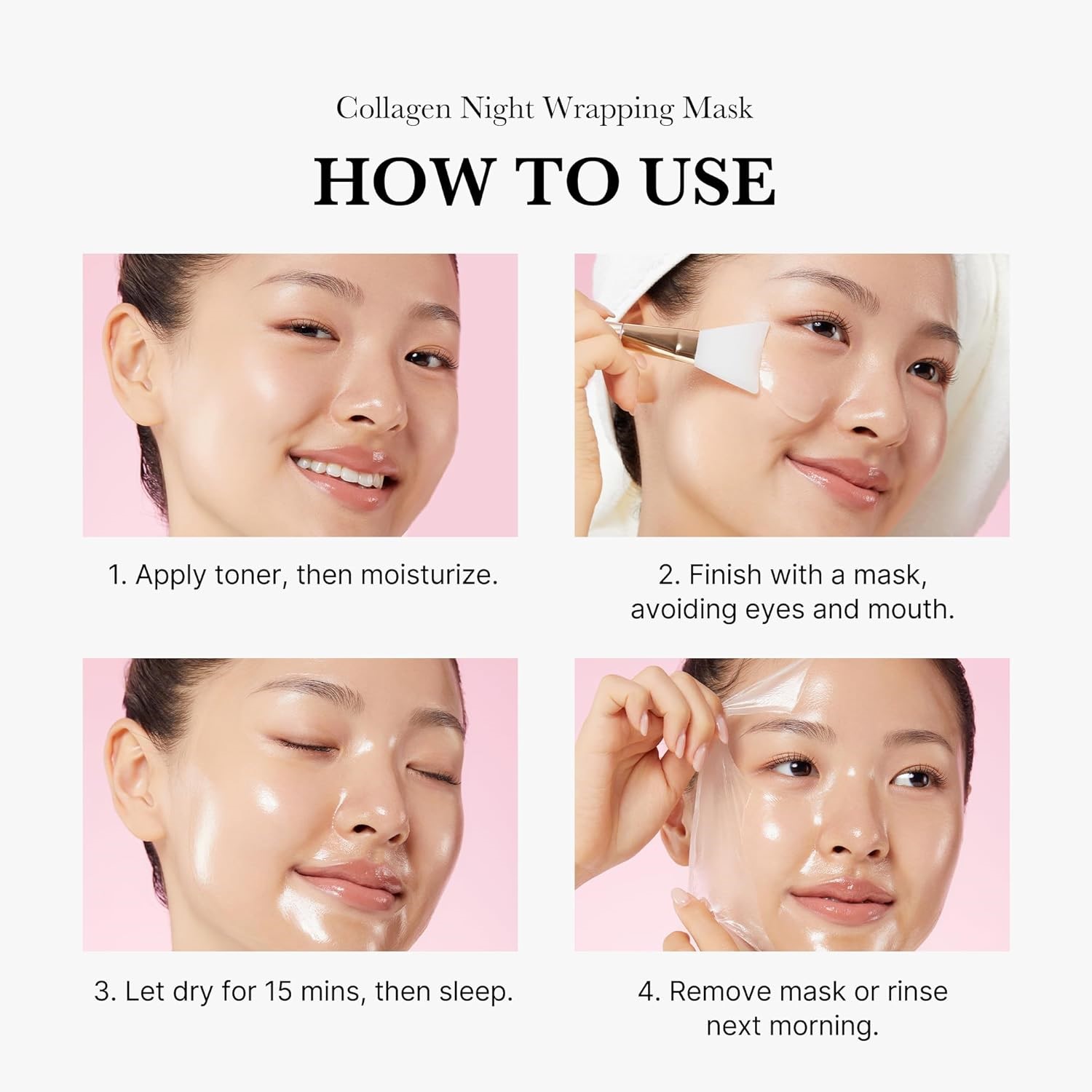 Collagen Night Wrapping Mask

HOW TO USE

1. Apply toner, then moisturize.

2. Finish with a mask, avoiding eyes and mouth.

3. Let dry for 15 mins, then sleep.

4. Remove mask or rinse next morning.